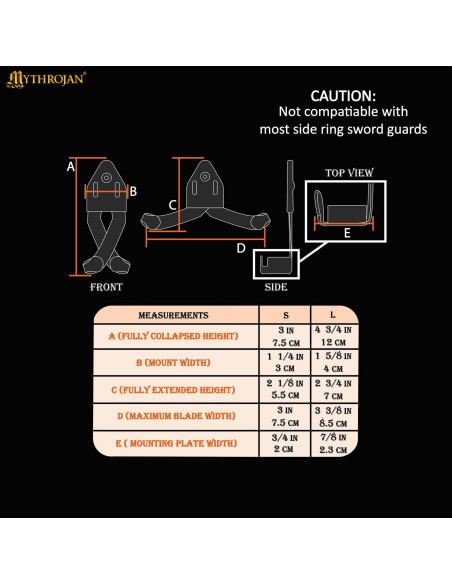 MYTHROJAN®

CAUTION:
Not compatiable with most side ring sword guards

A

B

C

D

TOP VIEW

E

FRONT

SIDE

| MEASUREMENTS | S | L |
|---|---|---|
| A (FULLY COLLAPSED HEIGHT) | 3 IN 7.5 CM | 4 3/4 IN 12 CM |
| B (MOUNT WIDTH) | 1 1/4 IN 3 CM | 1 5/8 IN 4 CM |
| C (FULLY EXTENDED HEIGHT) | 2 1/8 IN 5.5 CM | 2 3/4 IN 7 CM |
| D (MAXIMUM BLADE WIDTH) | 3 IN 7.5 CM | 3 3/8 IN 8.5 CM |
| E ( MOUNTING PLATE WIDTH) | 3/4 IN 2 CM | 7/8 IN 2.3 CM |